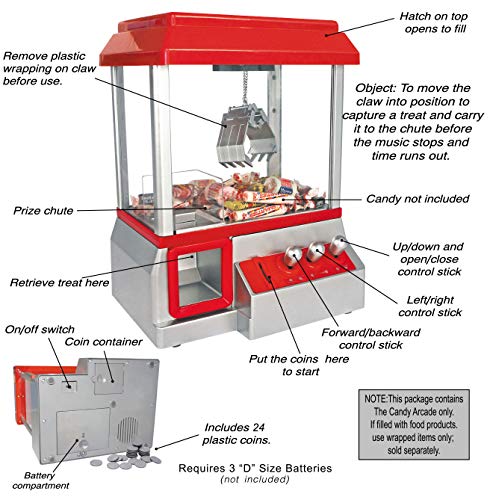 Hatch on top opens to fill

Remove plastic wrapping on claw before use.

Object: To move the claw into position to capture a treat and carry it to the chute before the music stops and time runs out.

Prize chute

Candy not included

Up/down and open/close control stick

Retrieve treat here

Left/right control stick

Forward/backward control stick

On/off switch

Coin container

Put the coins here to start

NOTE:This package contains The Candy Arcade only. If filled with food products. use wrapped items only; sold separately.

Includes 24 plastic coins.

Battery compartment

Requires 3 "D" Size Batteries (not included)