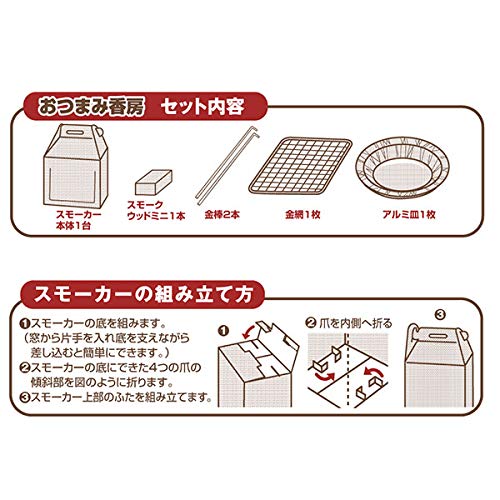 おつまみ香房　セット内容

スモーカー本体1台

スモークウッドミニ1本

金棒2本

金網1枚

アルミ皿1枚

スモーカーの組み立て方

❶スモーカーの底を組みます。
（窓から片手を入れ底を支えながら差し込むと簡単にできます。）
❷スモーカーの底にできた4つの爪の傾斜部を図のように折ります。
❸スモーカー上部のふたを組み立てます。

❶

❷ 爪を内側へ折る

❸