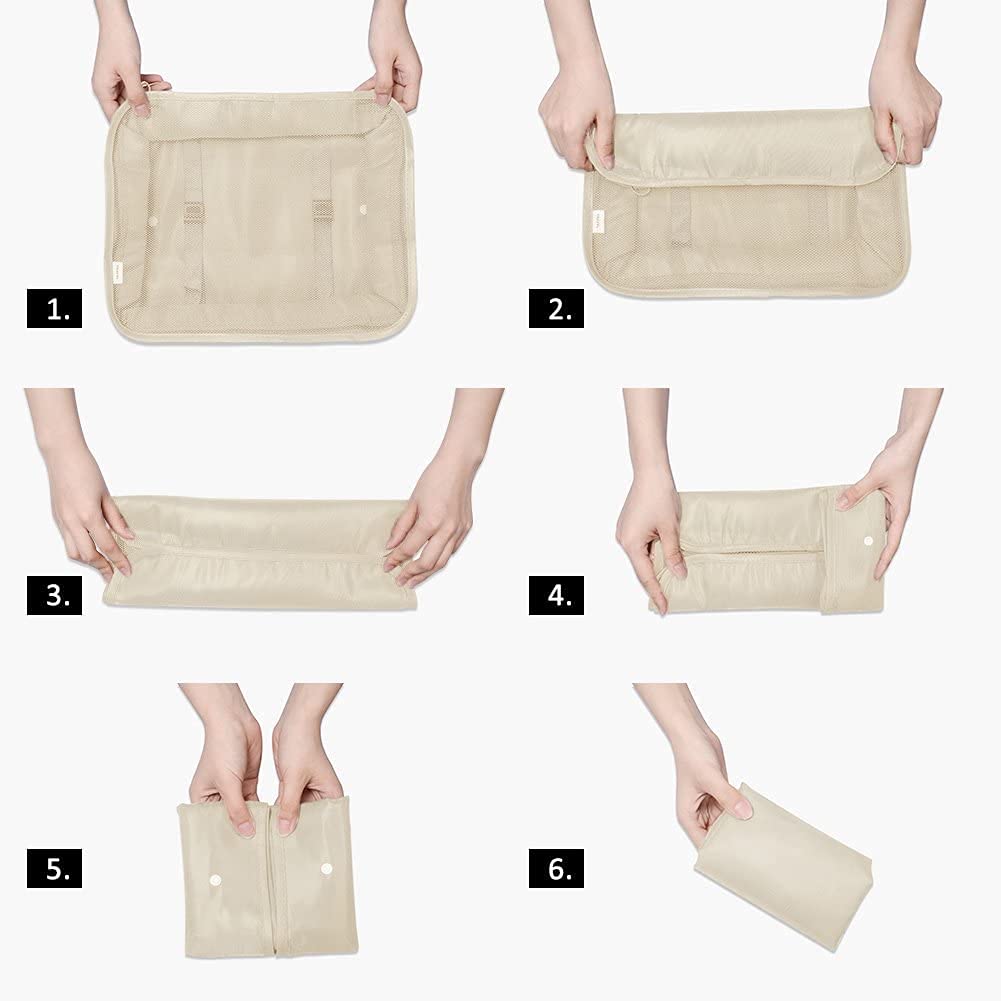 1.

2.

3.

4.

5.

6.