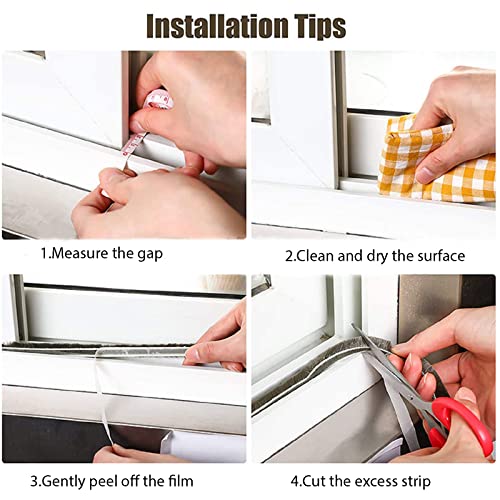 Installation Tips

1.Measure the gap

2.Clean and dry the surface

3.Gently peel off the film

4.Cut the excess strip