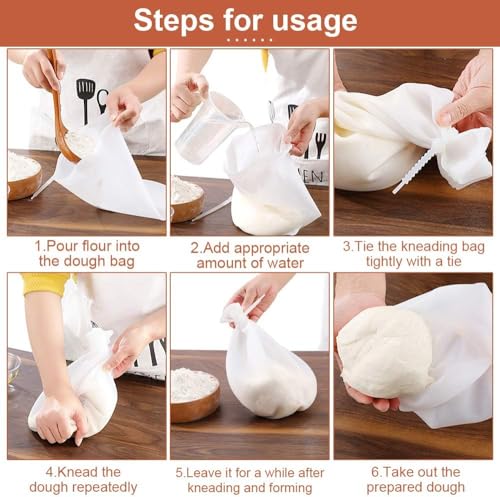 Steps for usage

1.Pour flour into the dough bag

2.Add appropriate amount of water

3.Tie the kneading bag tightly with a tie

4.Knead the dough repeatedly

5.Leave it for a while after kneading and forming

6.Take out the prepared dough