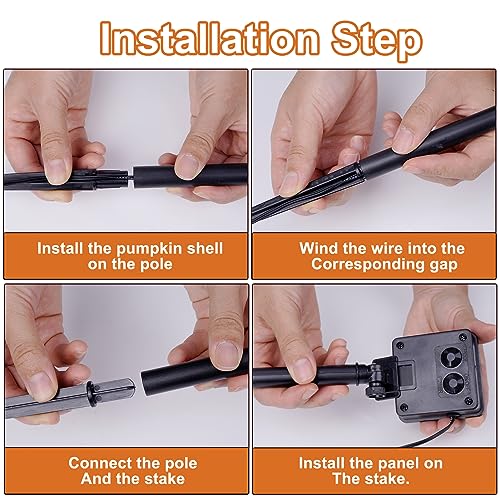 Installation Step

Install the pumpkin shell on the pole

Wind the wire into the Corresponding gap

Connect the pole And the stake

Install the panel on The stake.