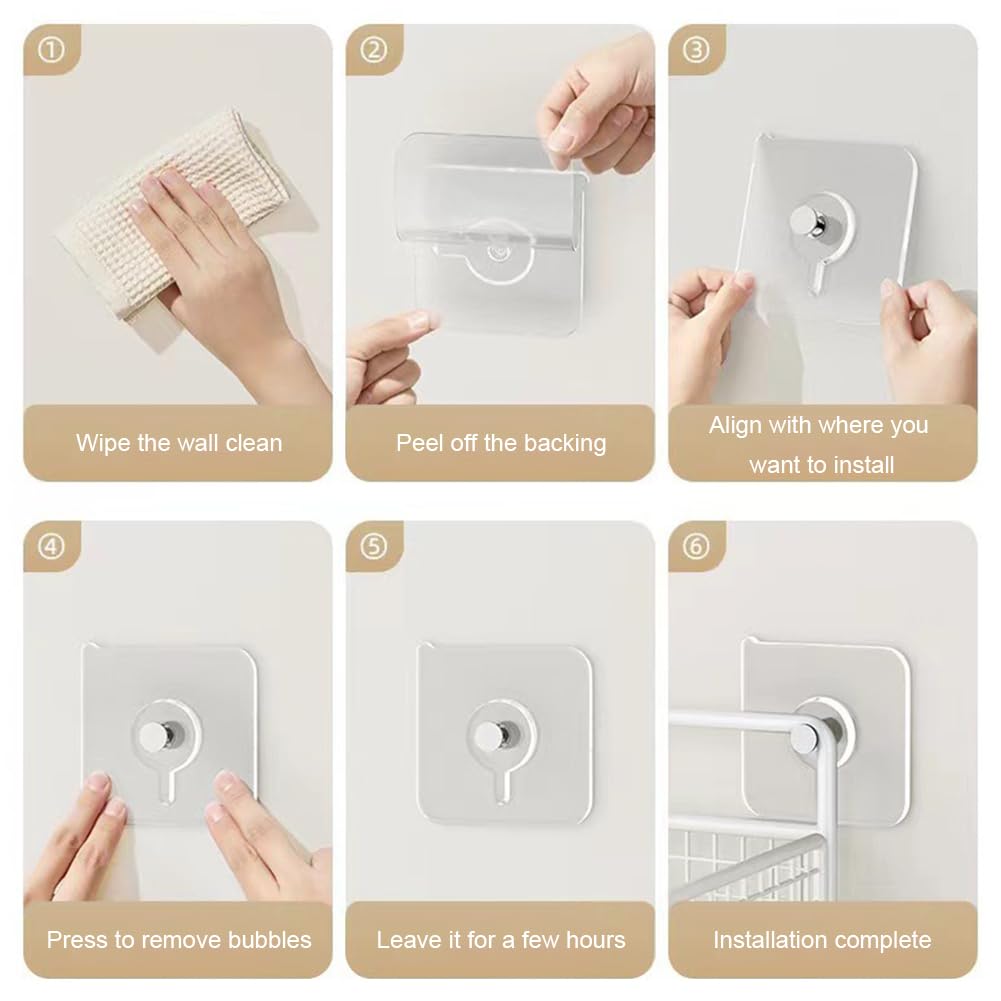 ①
Wipe the wall clean

②
Peel off the backing

③
Align with where you want to install

④
Press to remove bubbles

⑤
Leave it for a few hours

⑥
Installation complete