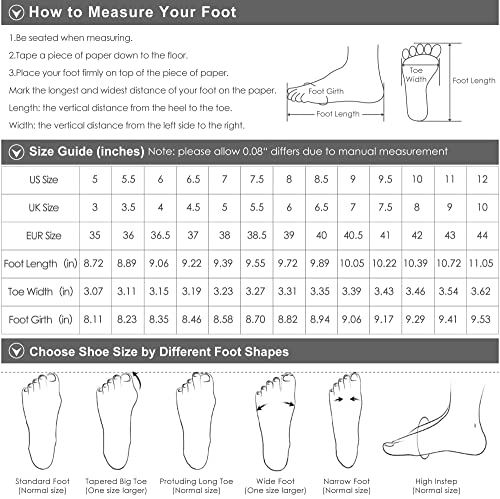 How to Measure Your Foot

1.Be seated when measuring.
2.Tape a piece of paper down to the floor.
3.Place your foot firmly on top of the piece of paper.
Mark the longest and widest distance of your foot on the paper.
Length: the vertical distance from the heel to the toe.
Width: the vertical distance from the left side to the right.

Foot Girth
Foot Length
Toe Width
Foot Length

Size Guide (inches) Note: please allow 0.08" differs due to manual measurement

| US Size | 5 | 5.5 | 6 | 6.5 | 7 | 7.5 | 8 | 8.5 | 9 | 9.5 | 10 | 11 | 12 |
|---|---|---|---|---|---|---|---|---|---|---|---|---|---|
| UK Size | 3 | 3.5 | 4 | 4.5 | 5 | 5.5 | 6 | 6.5 | 7 | 7.5 | 8 | 9 | 10 |
| EUR Size | 35 | 36 | 36.5 | 37 | 38 | 38.5 | 39 | 40 | 40.5 | 41 | 42 | 43 | 44 |
| Foot Length (in) | 8.72 | 8.89 | 9.06 | 9.22 | 9.39 | 9.55 | 9.72 | 9.89 | 10.05 | 10.22 | 10.39 | 10.72 | 11.05 |
| Toe Width (in) | 3.07 | 3.11 | 3.15 | 3.19 | 3.23 | 3.27 | 3.31 | 3.35 | 3.39 | 3.43 | 3.46 | 3.54 | 3.62 |
| Foot Girth (in) | 8.11 | 8.23 | 8.35 | 8.46 | 8.58 | 8.70 | 8.82 | 8.94 | 9.06 | 9.17 | 9.29 | 9.41 | 9.53 |

Choose Shoe Size by Different Foot Shapes

Standard Foot (Normal size)
Tapered Big Toe (One size larger)
Protuding Long Toe (Normal size)
Wide Foot (One size larger)
Narrow Foot (Normal size)
High Instep (Normal size)