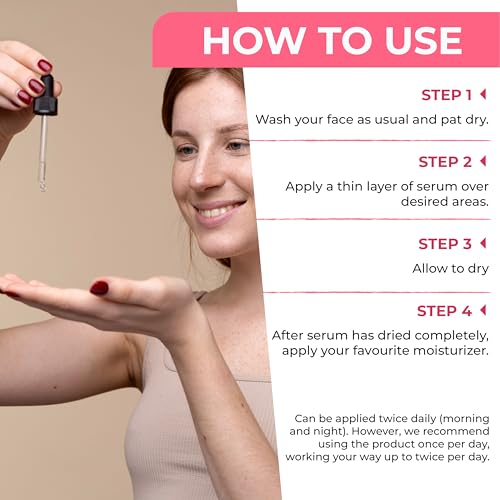 HOW TO USE

STEP 1

Wash your face as usual and pat dry.

STEP 2

Apply a thin layer of serum over desired areas.

STEP 3

Allow to dry

STEP 4

After serum has dried completely, apply your favourite moisturizer.

Can be applied twice daily (morning and night). However, we recommend using the product once per day, working your way up to twice per day.