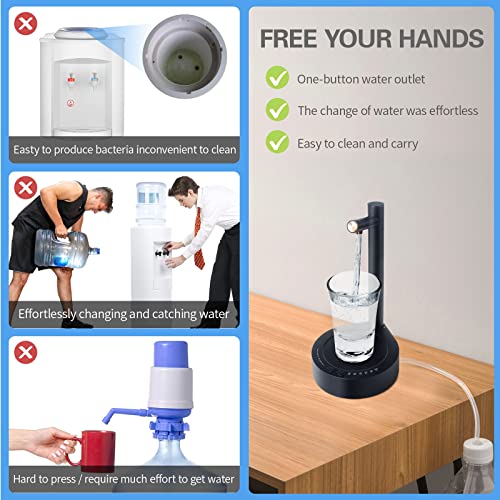 Easty to produce bacteria inconvenient to clean

Effortlessly changing and catching water

Hard to press / require much effort to get water

FREE YOUR HANDS

One-button water outlet

The change of water was effortless

Easy to clean and carry