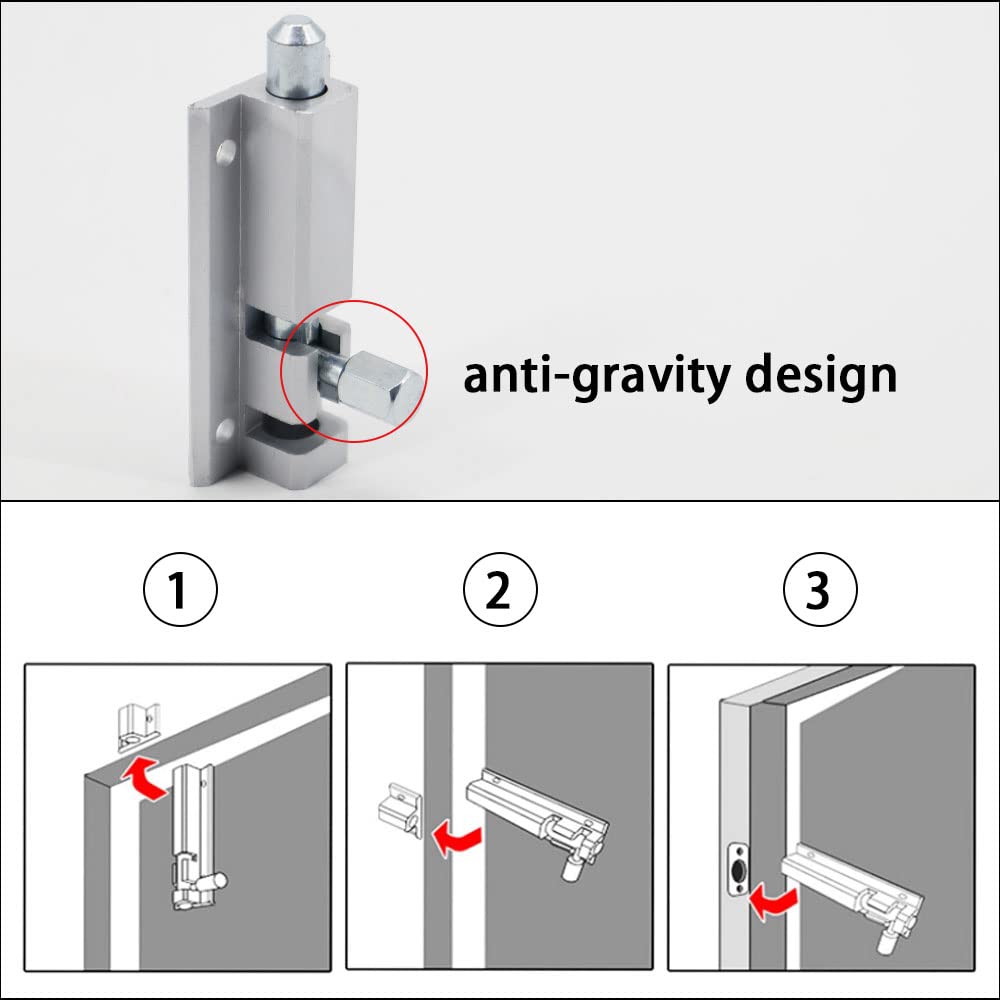 anti-gravity design

1

2

3