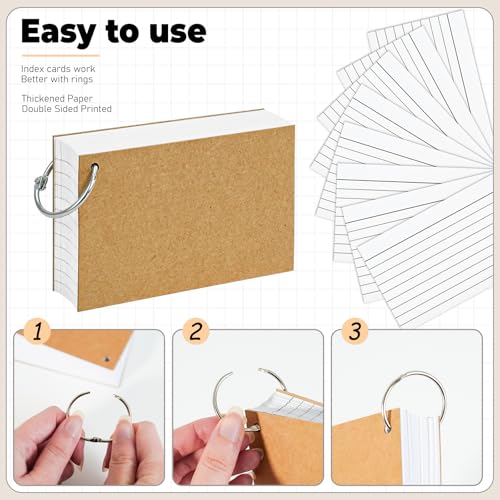 Easy to use

Index cards work Better with rings

Thickened Paper Double Sided Printed

1

2

3