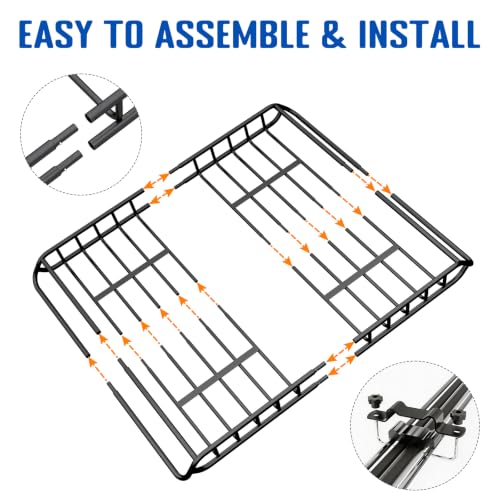 EASY TO ASSEMBLE & INSTALL