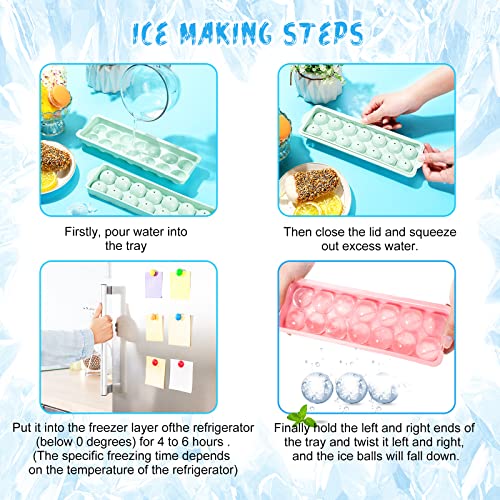 ICE MAKING STEPS

Firstly, pour water into the tray

Then close the lid and squeeze out excess water.

Put it into the freezer layer ofthe refrigerator (below 0 degrees) for 4 to 6 hours . (The specific freezing time depends on the temperature of the refrigerator)

Finally hold the left and right ends of the tray and twist it left and right, and the ice balls will fall down.