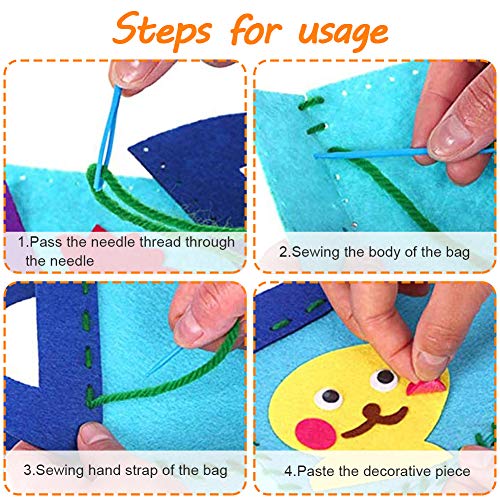 Steps for usage

1.Pass the needle thread through the needle

2.Sewing the body of the bag

3.Sewing hand strap of the bag

4.Paste the decorative piece