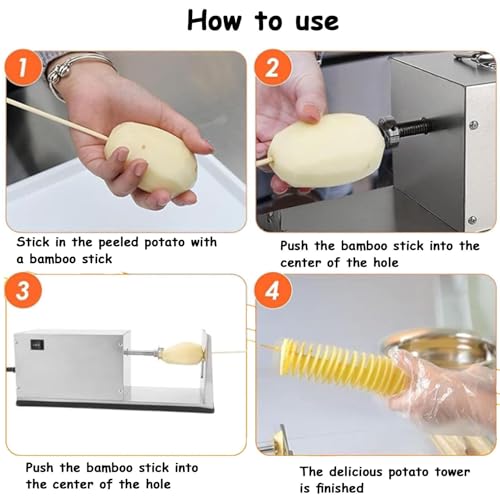 How to use

1

Stick in the peeled potato with a bamboo stick

2

Push the bamboo stick into the center of the hole

3

Push the bamboo stick into the center of the hole

4

The delicious potato tower is finished