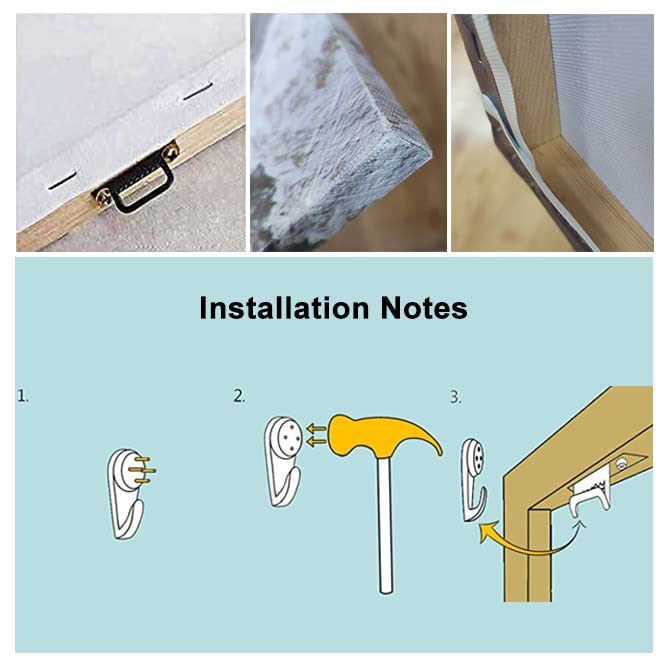 Installation Notes

1.

2.

3.