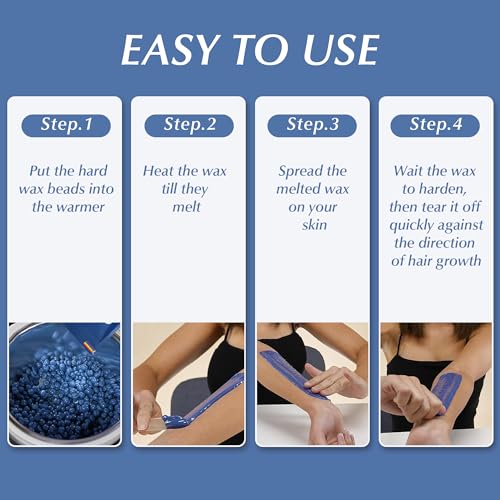 EASY TO USE

Step.1

Put the hard wax beads into the warmer

Step.2

Heat the wax till they melt

Step.3

Spread the melted wax on your skin

Step.4

Wait the wax to harden, then tear it off quickly against the direction of hair growth