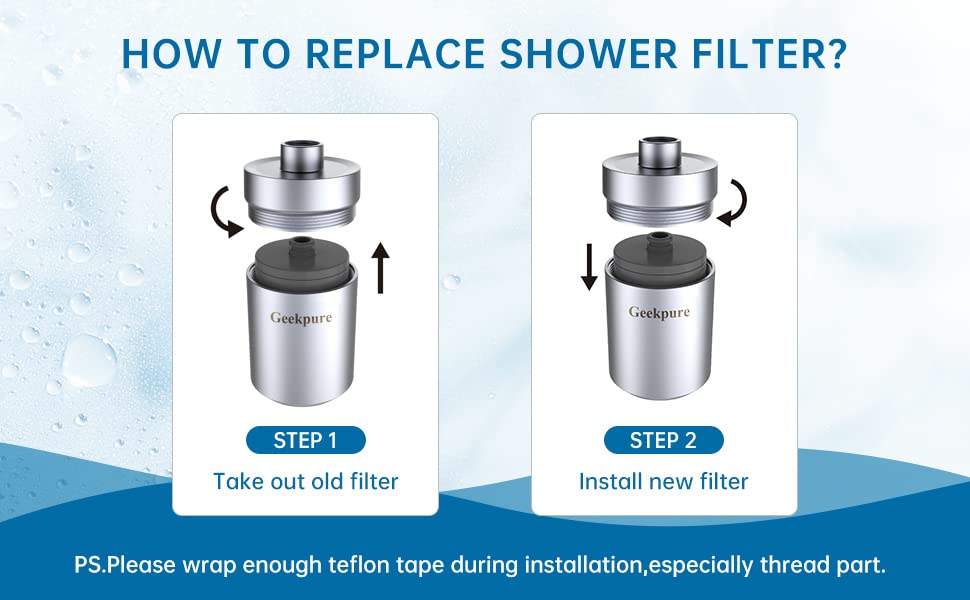 HOW TO REPLACE SHOWER FILTER?

Geekpure

STEP 1

Take out old filter

Geekpure

STEP 2

Install new filter

PS.Please wrap enough teflon tape during installation,especially thread part.