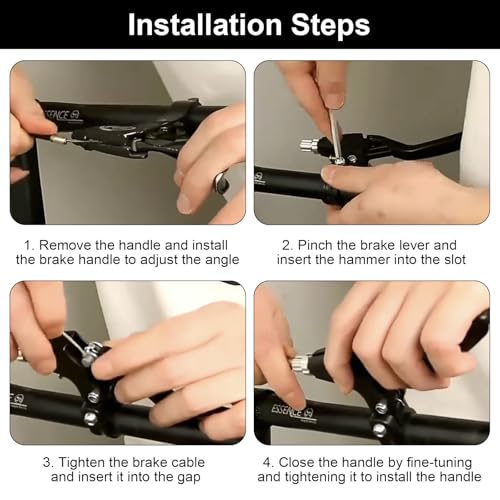 Installation Steps

ESSENCE

1. Remove the handle and install the brake handle to adjust the angle

2. Pinch the brake lever and insert the hammer into the slot

3. Tighten the brake cable and insert it into the gap

ESSENCE

4. Close the handle by fine-tuning and tightening it to install the handle