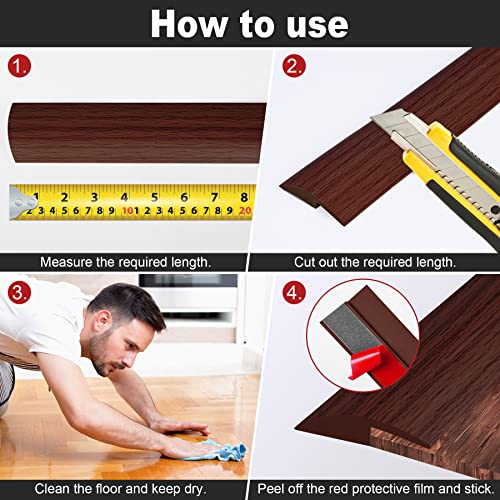 How to use

1.

1 2 3 4 5 6 7 8
2 3 4 5 6 7 8 9 10 1 2 3 4 5 6 7 8 9 20

Measure the required length.

2.

Cut out the required length.

3.

Clean the floor and keep dry.

4.

Peel off the red protective film and stick.