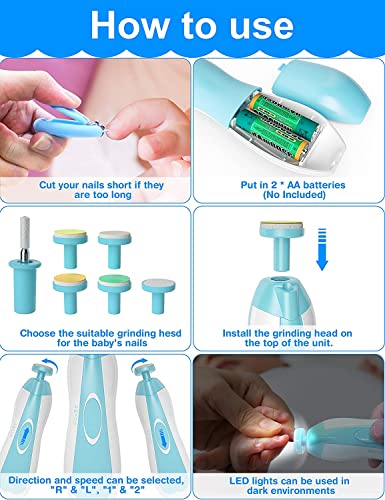 How to use

Cut your nails short if they are too long

Put in 2 * AA batteries (No Included)

Choose the suitable grinding hesd for the baby's nails

Install the grinding head on the top of the unit.

Direction and speed can be selected, "R" & "L", "1" & "2"

LED lights can be used in dark environments