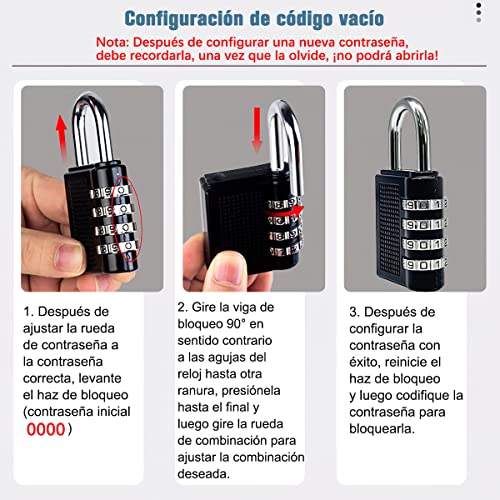 Configuración de código vacío

Nota: Después de configurar una nueva contraseña, debe recordarla, una vez que la olvide, ¡no podrá abrirla!

1. Después de ajustar la rueda de contraseña a la contraseña correcta, levante el haz de bloqueo (contraseña inicial 0000)

2. Gire la viga de bloqueo 90° en sentido contrario a las agujas del reloj hasta otra ranura, presiónela hasta el final y luego gire la rueda de combinación para ajustar la combinación deseada.

3. Después de configurar la contraseña con éxito, reinicie el haz de bloqueo y luego codifique la contraseña para bloquearla.