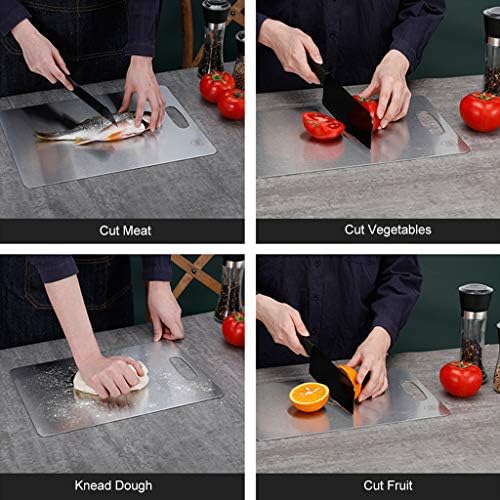 Cut Meat

Cut Vegetables

Knead Dough

Cut Fruit