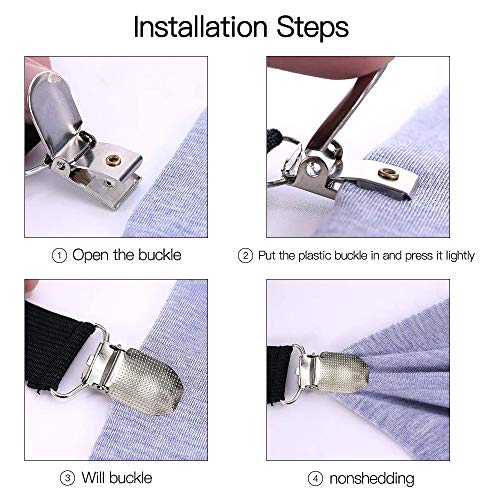 Installation Steps

① Open the buckle

② Put the plastic buckle in and press it lightly

③ Will buckle

④ nonshedding