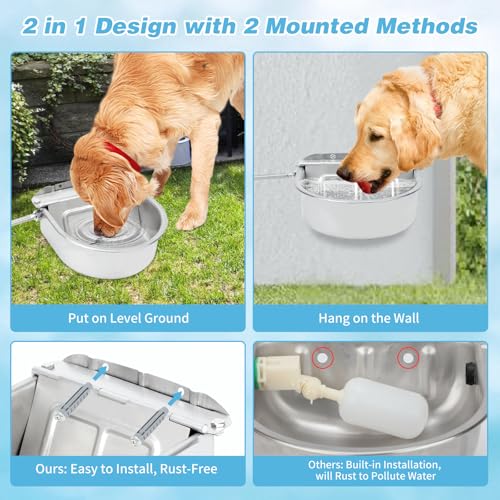 2 in 1 Design with 2 Mounted Methods

Put on Level Ground

Hang on the Wall

Ours: Easy to Install, Rust-Free

Others: Built-in Installation, will Rust to Pollute Water