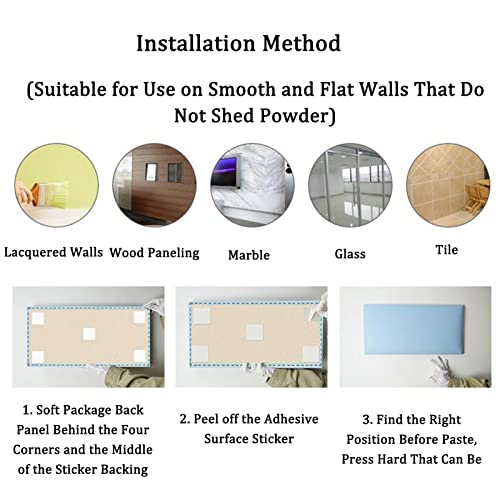 Installation Method

(Suitable for Use on Smooth and Flat Walls That Do Not Shed Powder)

Lacquered Walls

Wood Paneling

Marble

Glass

Tile

1. Soft Package Back Panel Behind the Four Corners and the Middle of the Sticker Backing

2. Peel off the Adhesive Surface Sticker

3. Find the Right Position Before Paste, Press Hard That Can Be