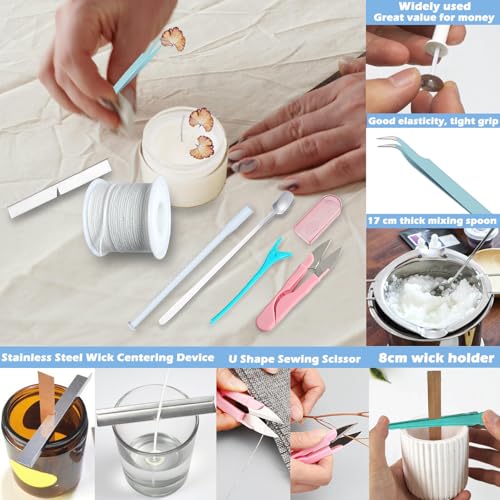 Widely used
Great value for money

Good elasticity, tight grip

17 cm thick mixing spoon

Stainless Steel Wick Centering Device

U Shape Sewing Scissor

8cm wick holder