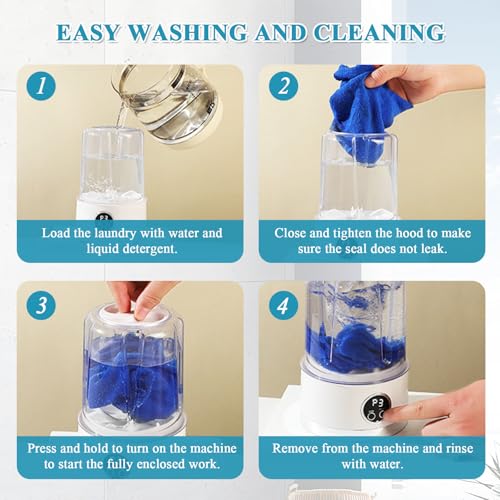 EASY WASHING AND CLEANING

1

Load the laundry with water and liquid detergent.

2

Close and tighten the hood to make sure the seal does not leak.

3

Press and hold to turn on the machine to start the fully enclosed work.

4

P3

Remove from the machine and rinse with water.