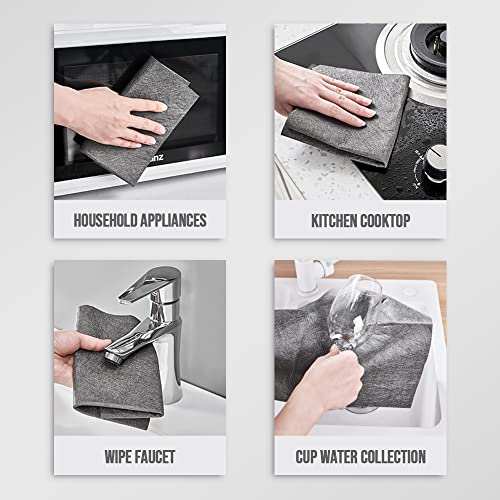 anz

HOUSEHOLD APPLIANCES

KITCHEN COOKTOP

WIPE FAUCET

CUP WATER COLLECTION