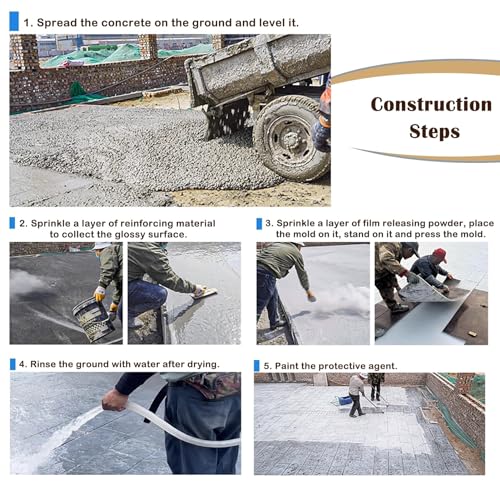 1. Spread the concrete on the ground and level it.

Construction Steps

2. Sprinkle a layer of reinforcing material to collect the glossy surface.

3. Sprinkle a layer of film releasing powder, place the mold on it, stand on it and press the mold.

4. Rinse the ground with water after drying.

5. Paint the protective agent.