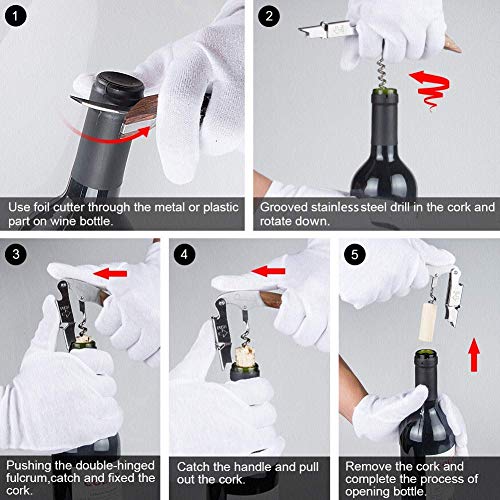 1

Use foil cutter through the metal or plastic part on wine bottle.

2

Grooved stainless steel drill in the cork and rotate down.

3

Pushing the double-hinged fulcrum,catch and fixed the cork.

4

Catch the handle and pull out the cork.

5

Remove the cork and complete the process of opening bottle.