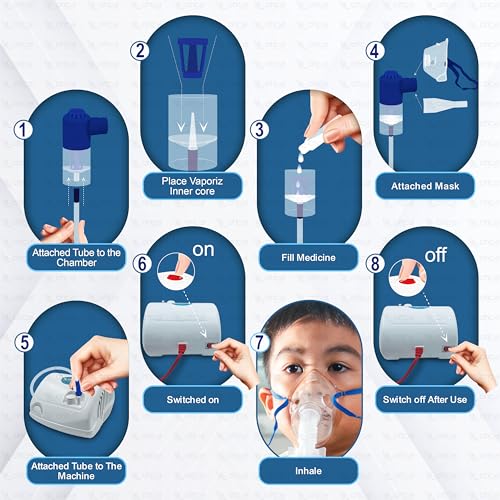 1
Attached Tube to the Chamber

2
Place Vaporiz Inner core

3
Fill Medicine

4
Attached Mask

5
Attached Tube to The Machine

6
on
Switched on

7
Inhale

8
off
Switch off After Use