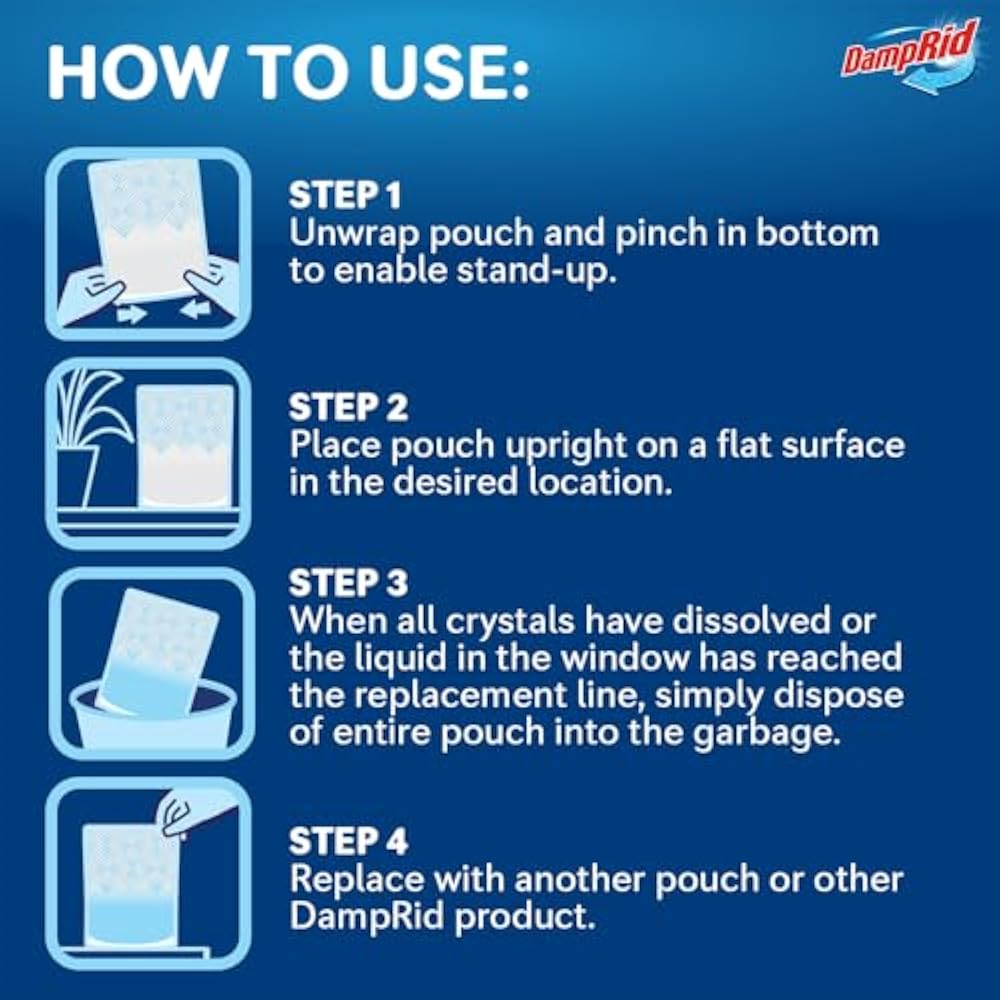 HOW TO USE:

DampRid

STEP 1
Unwrap pouch and pinch in bottom to enable stand-up.

STEP 2
Place pouch upright on a flat surface in the desired location.

STEP 3
When all crystals have dissolved or the liquid in the window has reached the replacement line, simply dispose of entire pouch into the garbage.

STEP 4
Replace with another pouch or other DampRid product.