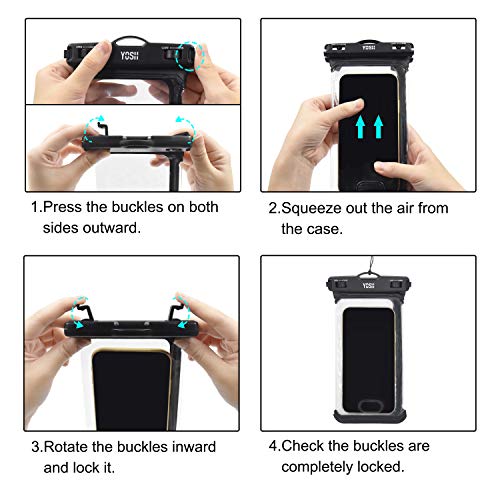 YOSH

1.Press the buckles on both sides outward.

YOSH

2.Squeeze out the air from the case.

3.Rotate the buckles inward and lock it.

YOSH

4.Check the buckles are completely locked.