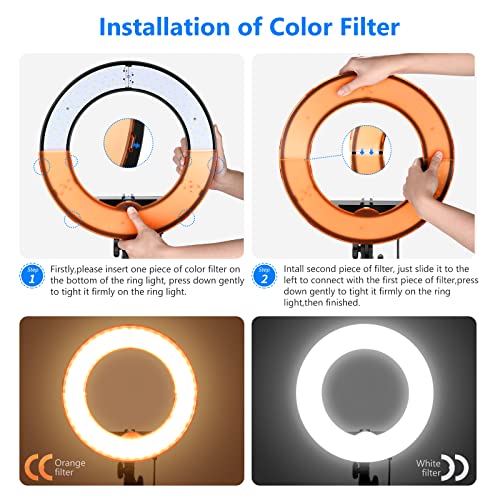 Installation of Color Filter

Step 1 Firstly,please insert one piece of color filter on the bottom of the ring light, press down gently to tight it firmly on the ring light.

Step 2 Intall second piece of filter, just slide it to the left to connect with the first piece of filter,press down gently to tight it firmly on the ring light,then finished.

Orange filter

White filter