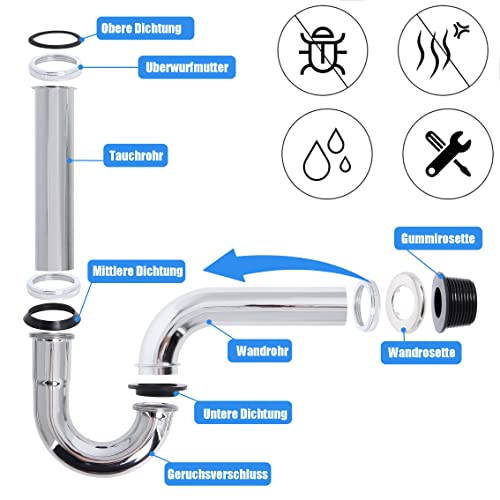 Obere Dichtung
Uberwurfmutter
Tauchrohr
Mittlere Dichtung
Gummirosette
Wandrohr
Wandrosette
Untere Dichtung
Geruchsverschluss