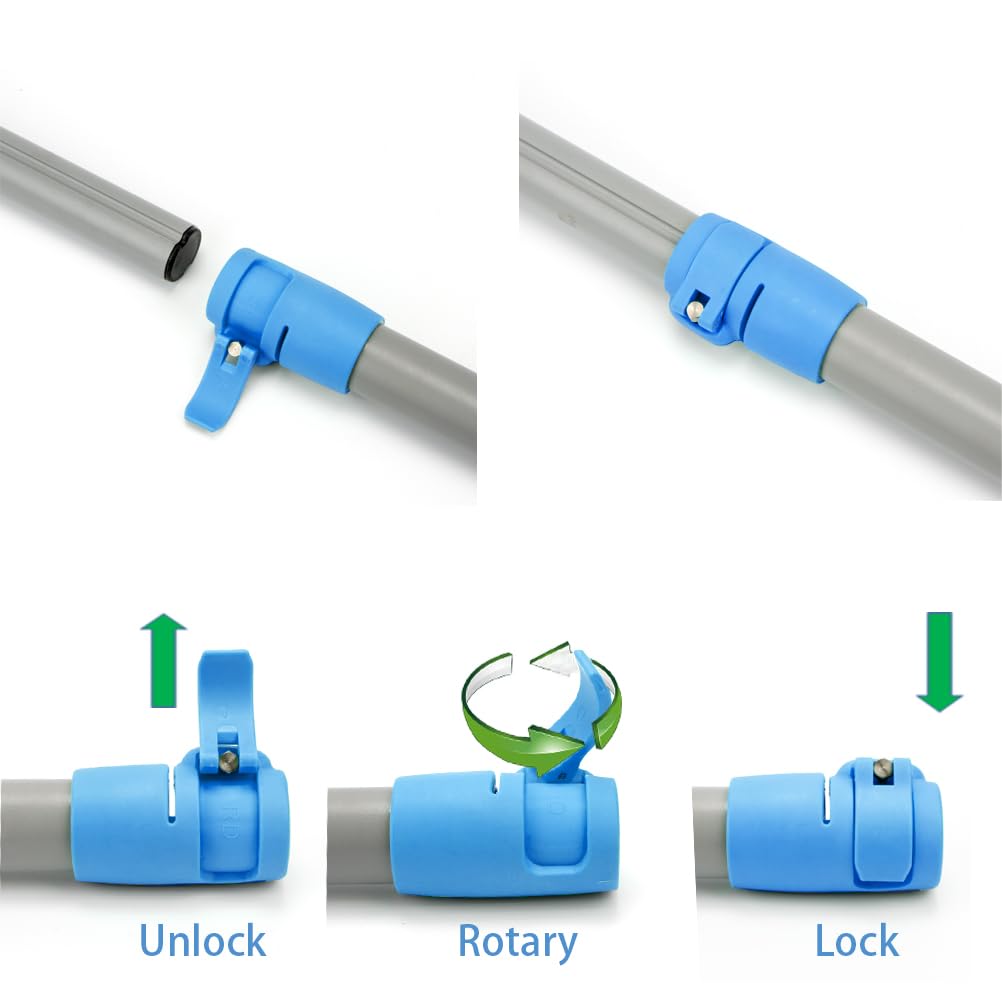 Unlock

Rotary

Lock