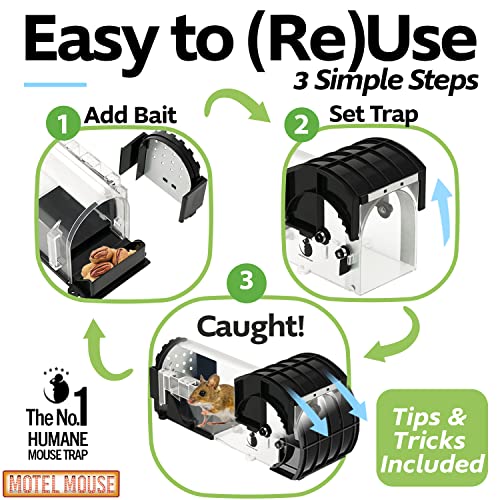 Easy to (Re)Use
3 Simple Steps

1 Add Bait

2 Set Trap

3 Caught!

The No.1 HUMANE MOUSE TRAP

MOTEL MOUSE

Tips & Tricks Included