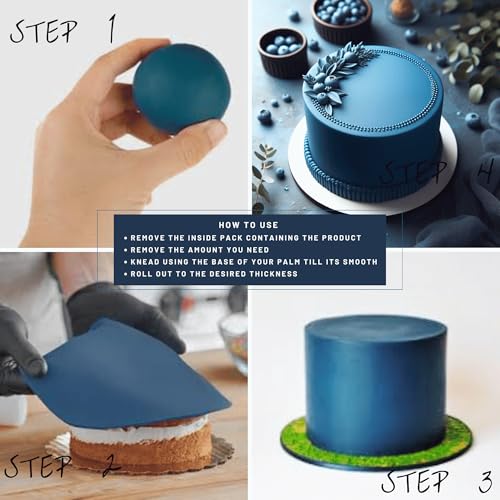 STEP 1

STEP 4

HOW TO USE
• REMOVE THE INSIDE PACK CONTAINING THE PRODUCT
• REMOVE THE AMOUNT YOU NEED
• KNEAD USING THE BASE OF YOUR PALM TILL ITS SMOOTH
• ROLL OUT TO THE DESIRED THICKNESS

STEP 2

STEP 3