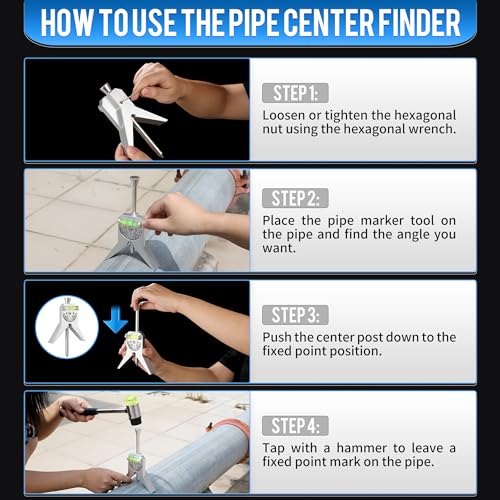 HOW TO USE THE PIPE CENTER FINDER

STEP 1:
Loosen or tighten the hexagonal nut using the hexagonal wrench.

STEP 2:
Place the pipe marker tool on the pipe and find the angle you want.

STEP 3:
Push the center post down to the fixed point position.

STEP 4:
Tap with a hammer to leave a fixed point mark on the pipe.