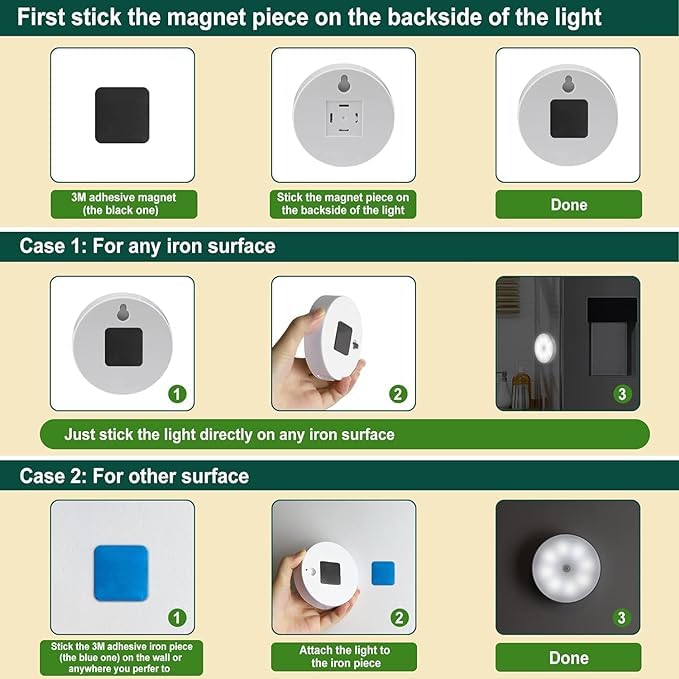 First stick the magnet piece on the backside of the light

3M adhesive magnet (the black one)

Stick the magnet piece on the backside of the light

Done

Case 1: For any iron surface

1

2

3

Just stick the light directly on any iron surface

Case 2: For other surface

1

2

3

Stick the 3M adhesive iron piece (the blue one) on the wall or anywhere you perfer to

Attach the light to the iron piece

Done