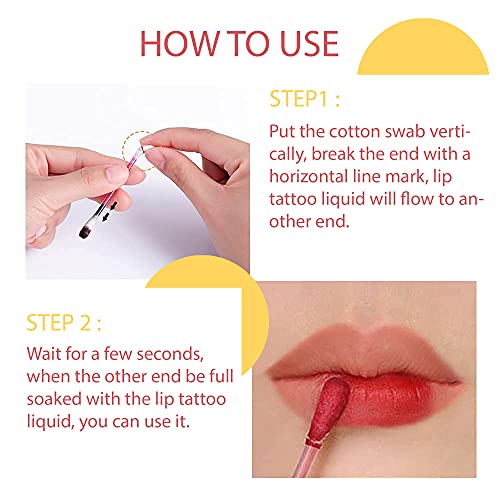 HOW TO USE

STEP1 :

Put the cotton swab vertically, break the end with a horizontal line mark, lip tattoo liquid will flow to another end.

STEP 2 :

Wait for a few seconds, when the other end be full soaked with the lip tattoo liquid, you can use it.