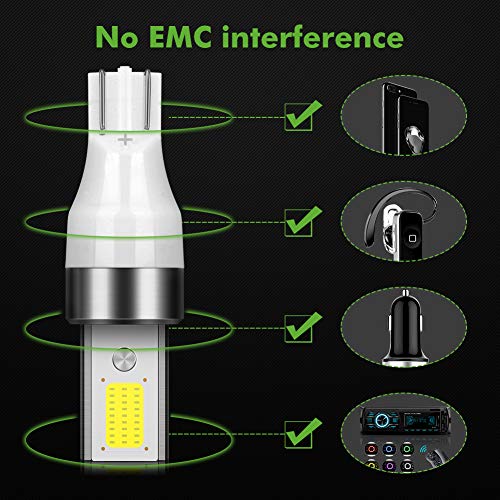 No EMC interference

+