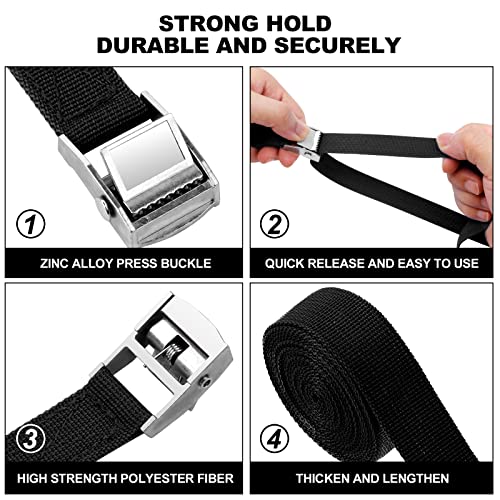 STRONG HOLD
DURABLE AND SECURELY

1
ZINC ALLOY PRESS BUCKLE

2
QUICK RELEASE AND EASY TO USE

3
HIGH STRENGTH POLYESTER FIBER

4
THICKEN AND LENGTHEN