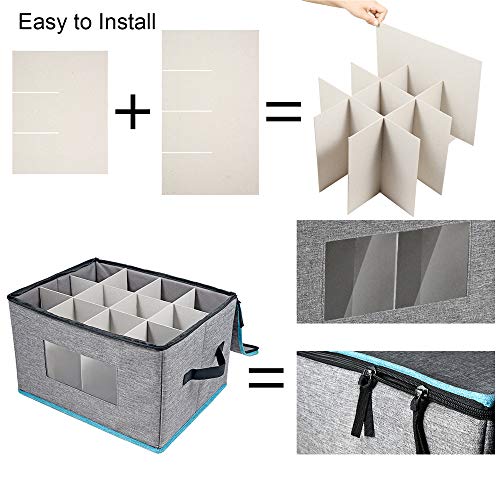 Easy to Install

+

=

=