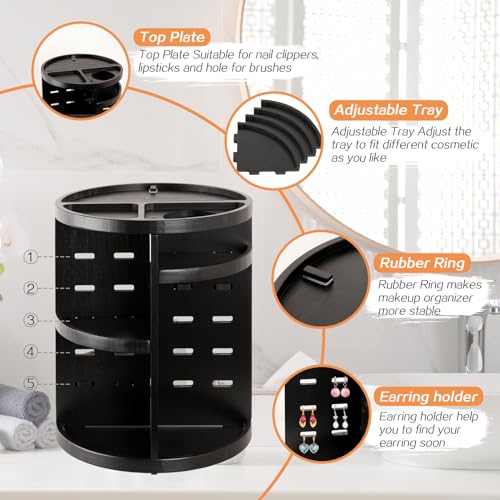 Top Plate

Top Plate Suitable for nail clippers, lipsticks and hole for brushes

Adjustable Tray

Adjustable Tray Adjust the tray to fit different cosmetic as you like

1
2
3
4
5

Rubber Ring

Rubber Ring makes makeup organizer more stable

Earring holder

Earring holder help you to find your earring soon