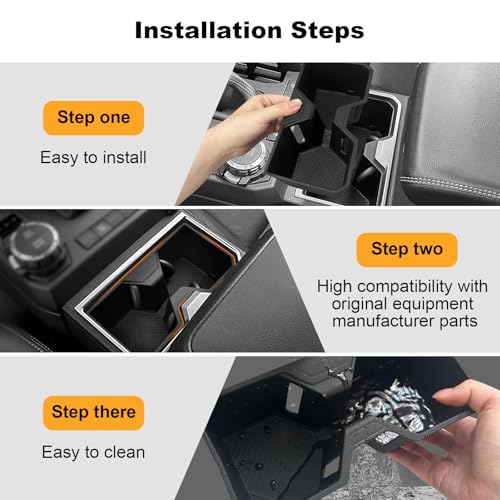 Installation Steps

Step one

Easy to install

Step two

High compatibility with original equipment manufacturer parts

Step there

Easy to clean