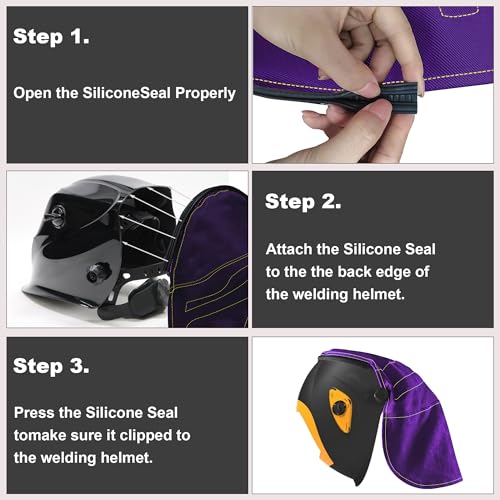 Step 1.

Open the SiliconeSeal Properly

Step 2.

Attach the Silicone Seal to the the back edge of the welding helmet.

Step 3.

Press the Silicone Seal tomake sure it clipped to the welding helmet.