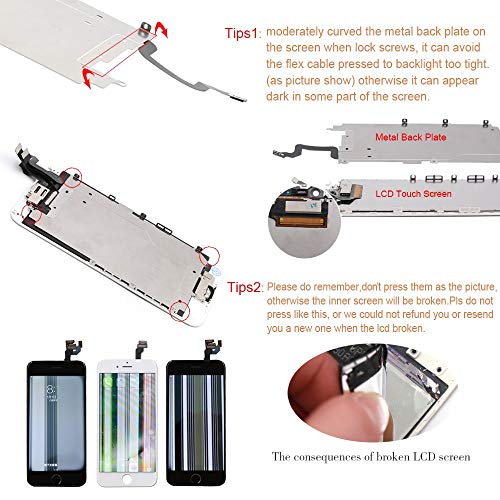 Tips1: moderately curved the metal back plate on the screen when lock screws, it can avoid the flex cable pressed to backlight too tight. (as picture show) otherwise it can appear dark in some part of the screen.

Metal Back Plate

LCD Touch Screen

Tips2: Please do remember,don't press them as the picture, otherwise the inner screen will be broken.Pls do not press like this, or we could not refund you or resend you a new one when the lcd broken.

The consequences of broken LCD screen